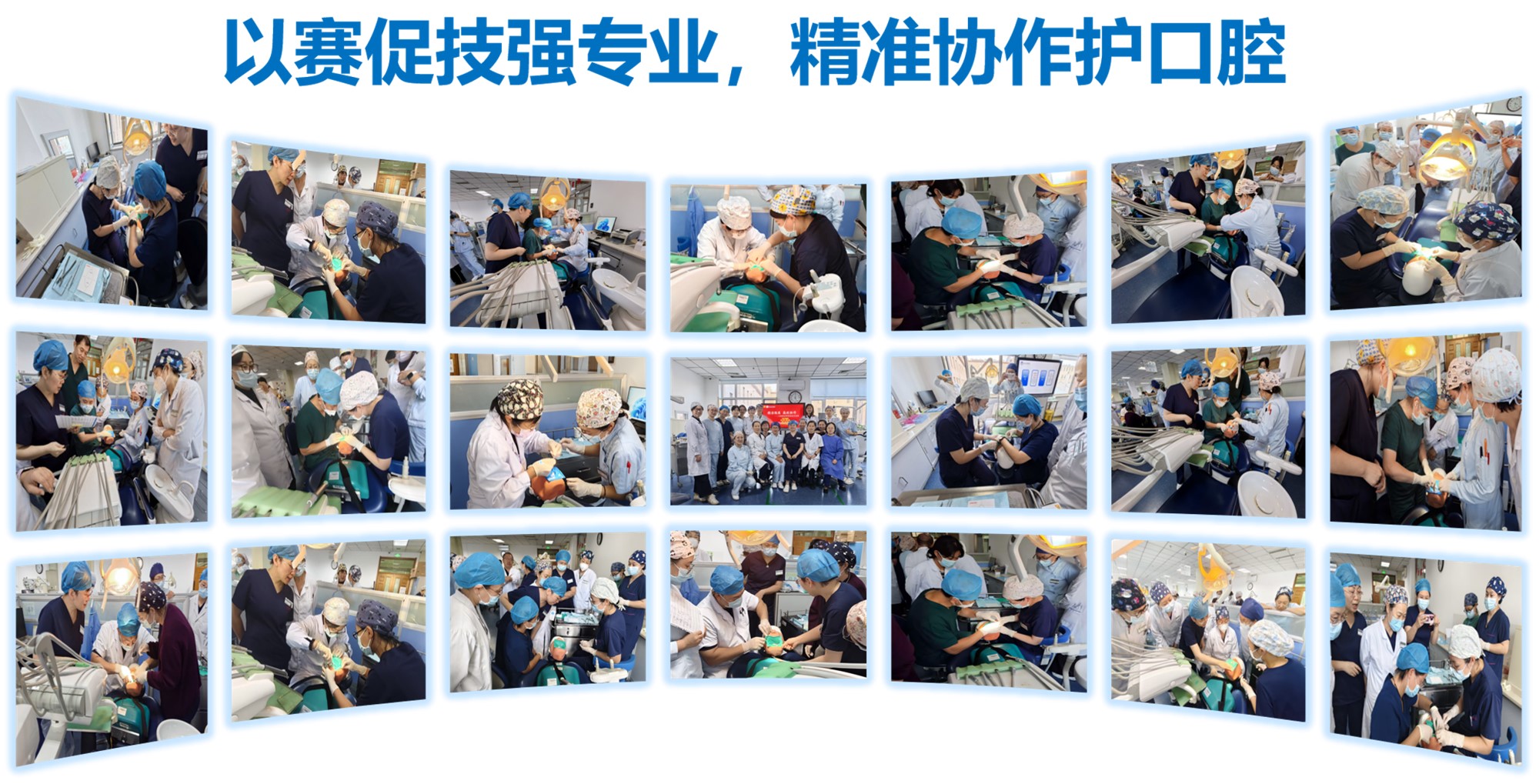 以赛促技强专业，精准协作护口腔